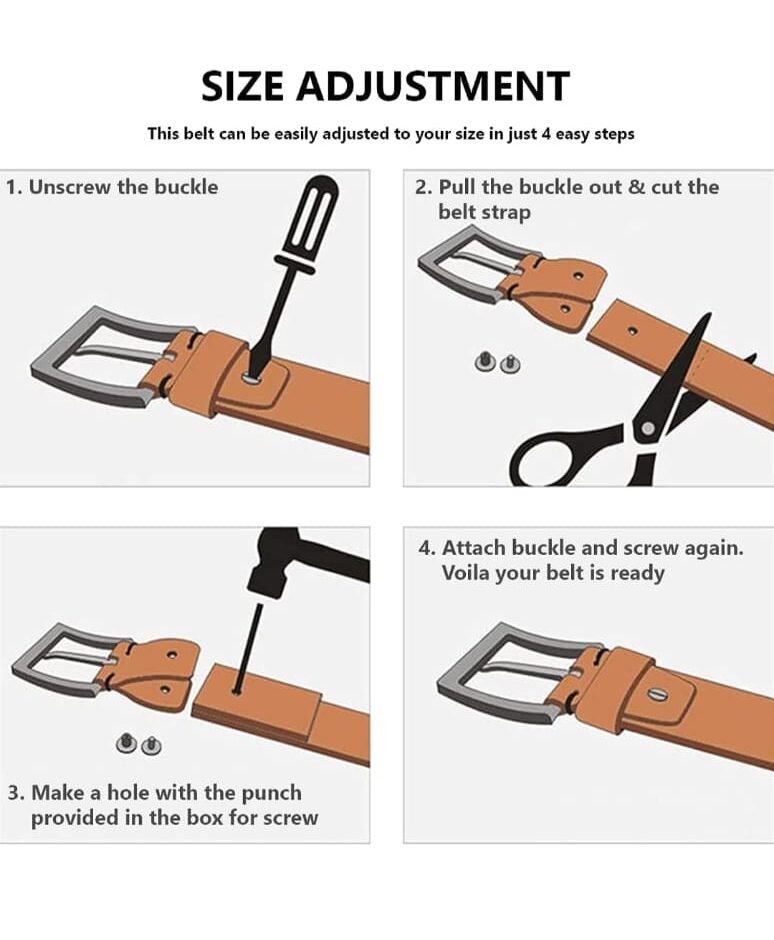 SIZE ADJUSTMENT

This belt can be easily adjusted to your size in just 4 easy steps

1. Unscrew the buckle

2. Pull the buckle out & cut the belt strap

3. Make a hole with the punch provided in the box for screw

4. Attach buckle and screw again. Voila your belt is ready