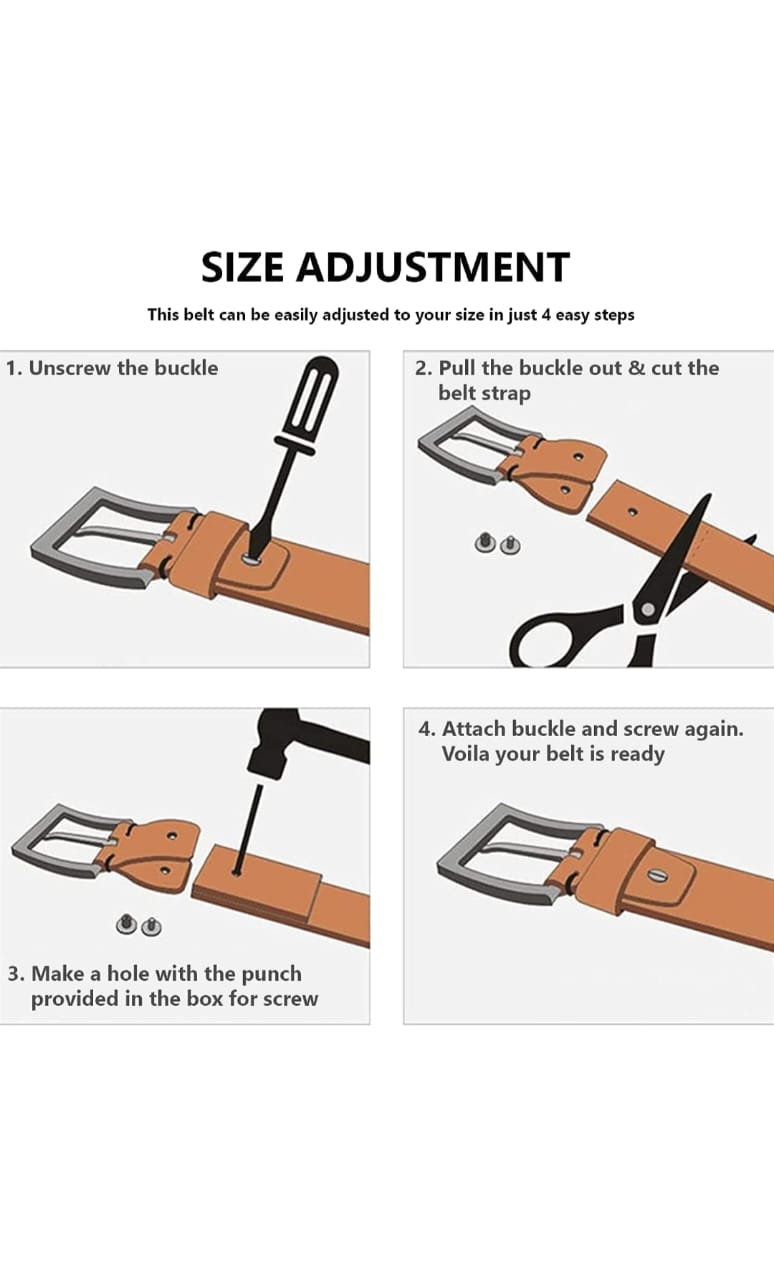 SIZE ADJUSTMENT

This belt can be easily adjusted to your size in just 4 easy steps

1. Unscrew the buckle

2. Pull the buckle out & cut the belt strap

3. Make a hole with the punch provided in the box for screw

4. Attach buckle and screw again. Voila your belt is ready